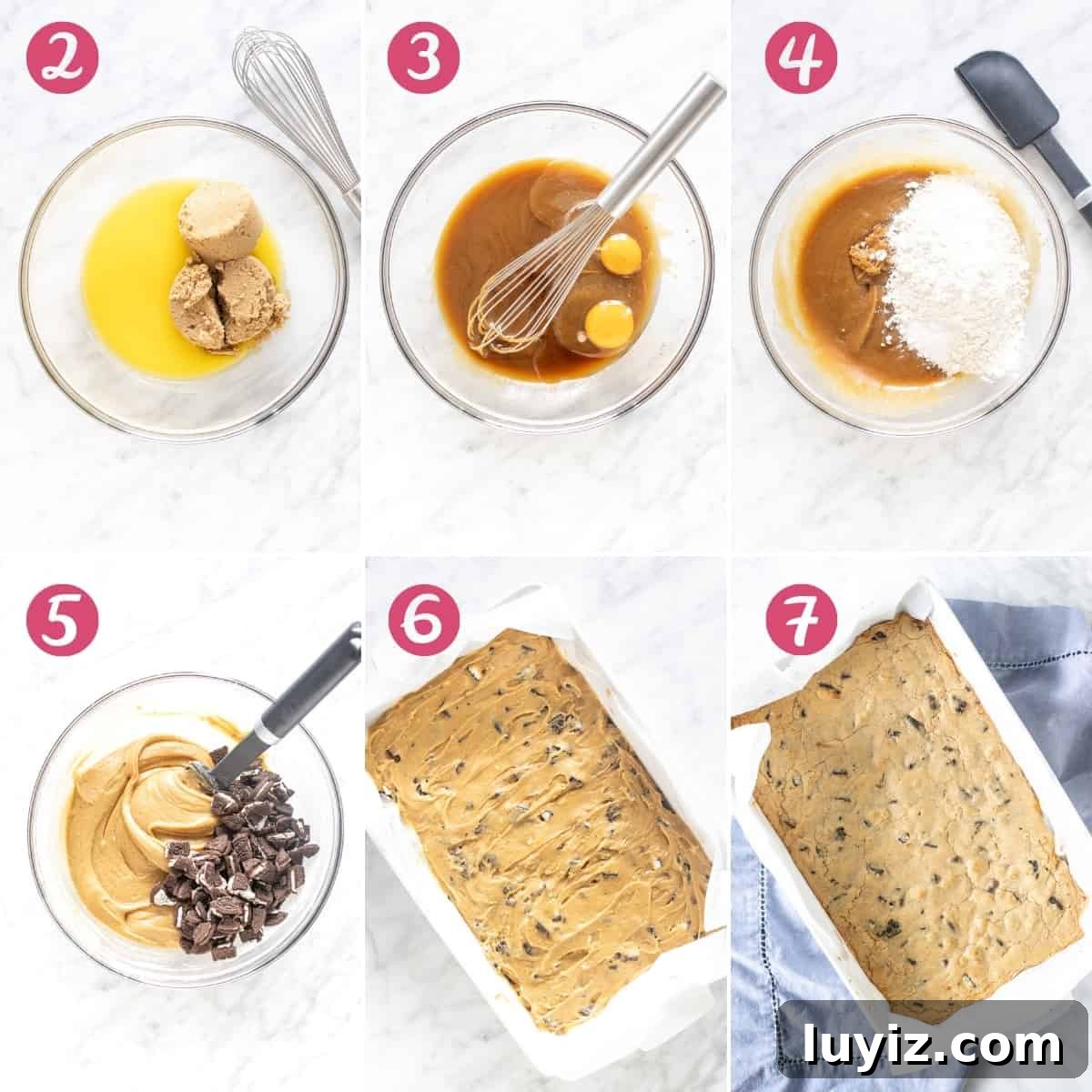 2

3

4

5

6

7

luyiz.com