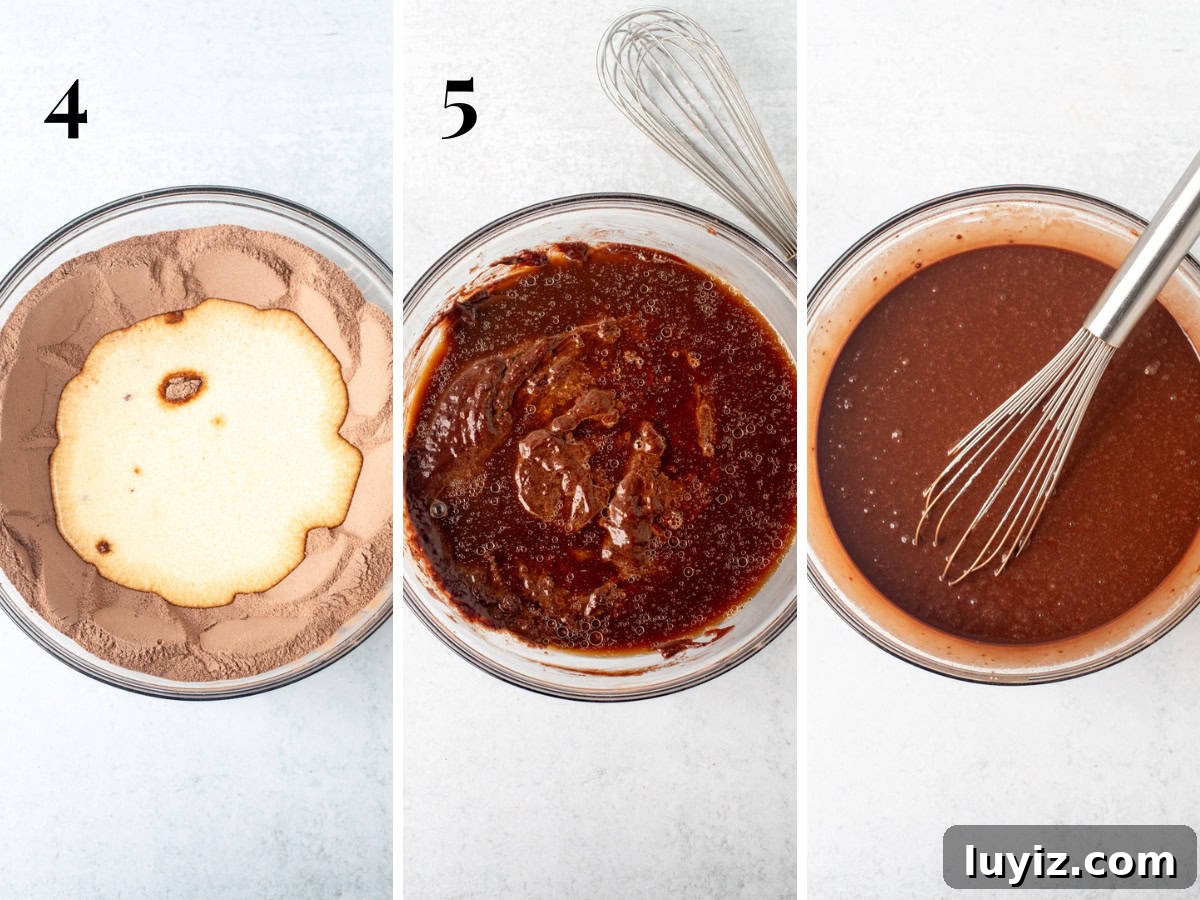 4

5

luyiz.com